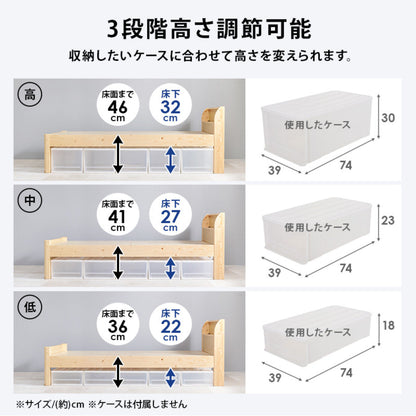 3段階高さ調節可能

収納したいケースに合わせて高さを変えられます。

高

床面まで
46
cm

床下
32
cm

使用したケース

30

39

74

中

床面まで
41
cm

床下
27
cm

使用したケース

23

39

74

低

床面まで
36
cm

床下
22
cm

使用したケース

18

39

74

※サイズ/(約)cm ※ケースは付属しません