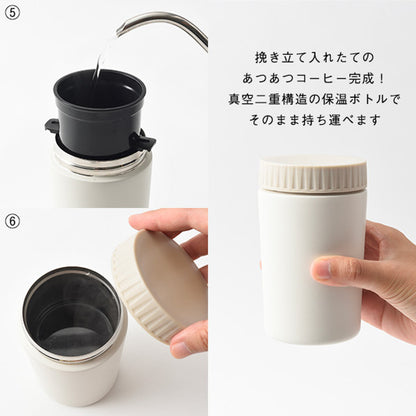 ⑤

⑥

挽き立て入れたての
あつあつコーヒー完成！
真空二重構造の保温ボトルで
そのまま持ち運べます