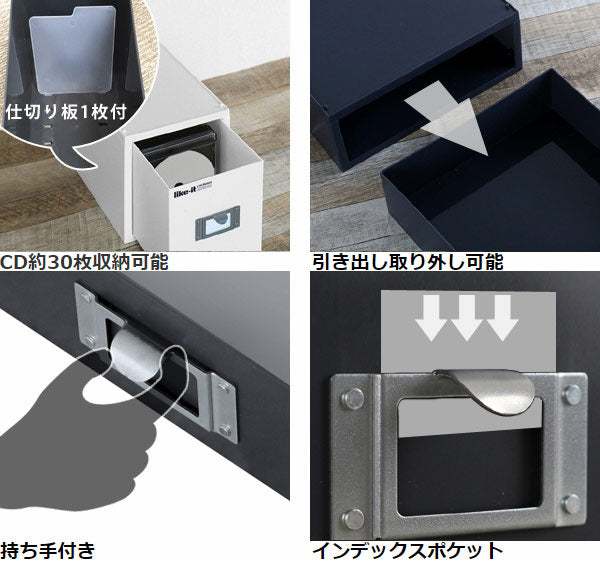 仕切り板1枚付

like-it

CD約30枚収納可能

引き出し取り外し可能

持ち手付き

インデックスポケット