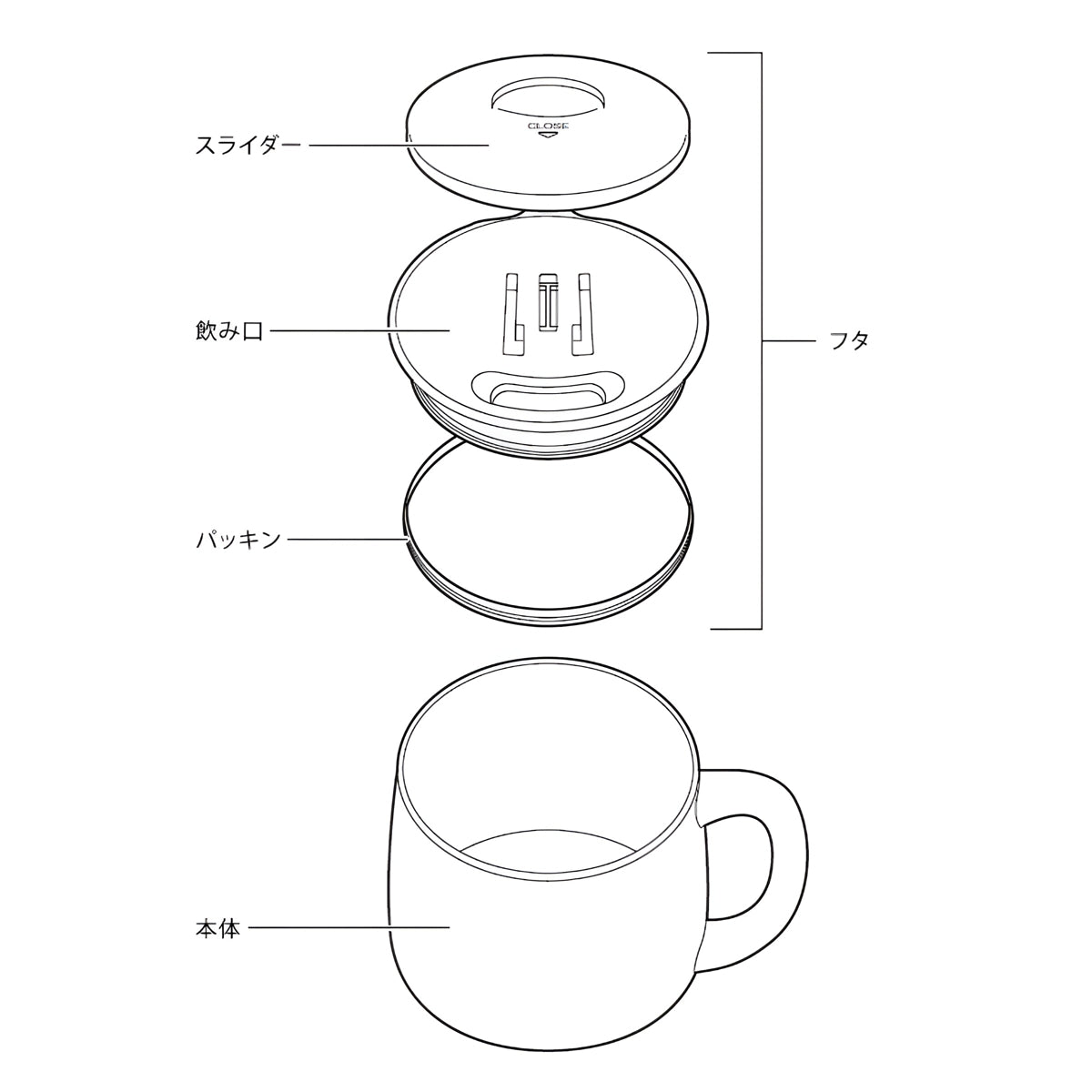 スライダー
CLOSE
飲み口
フタ
パッキン
本体